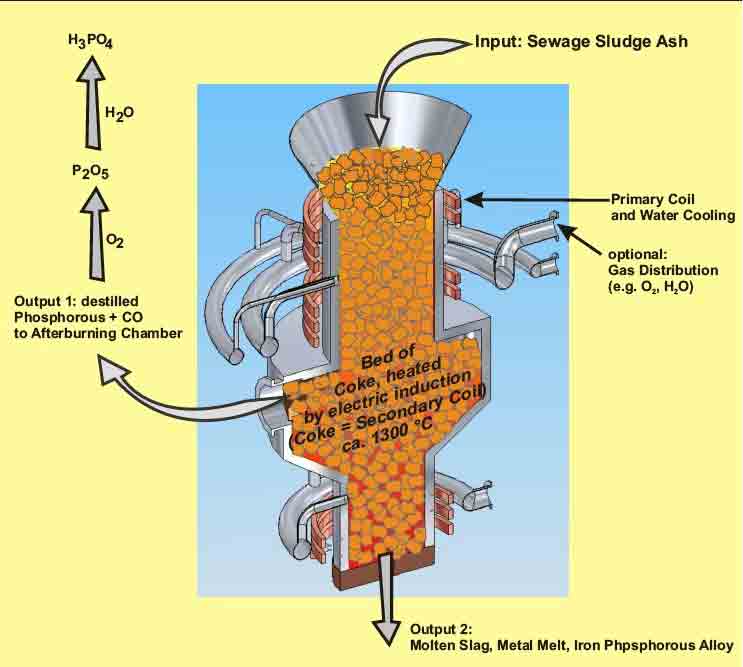 $H_3PO_4$

$H_2O$

$P_2O_5$

$O_2$

Output 1: destilled Phosphorous + CO to Afterburning Chamber

Input: Sewage Sludge Ash

Primary Coil and Water Cooling

optional: Gas Distribution (e.g. $O_2$, $H_2O$)

Bed of Coke, heated by electric induction (Coke = Secondary Coil) ca. 1300 °C

Output 2: Molten Slag, Metal Melt, Iron Phpsphorous Alloy